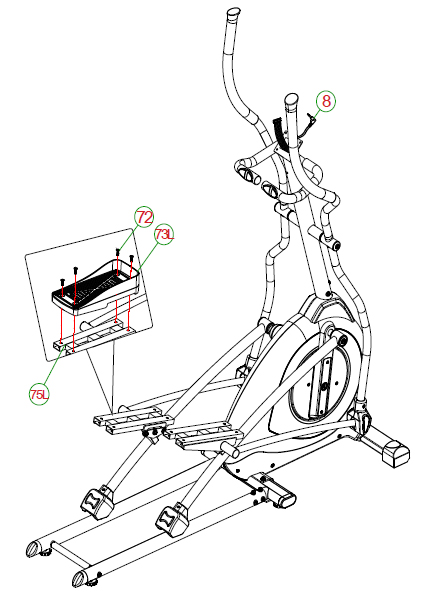 8

72

73L

75L